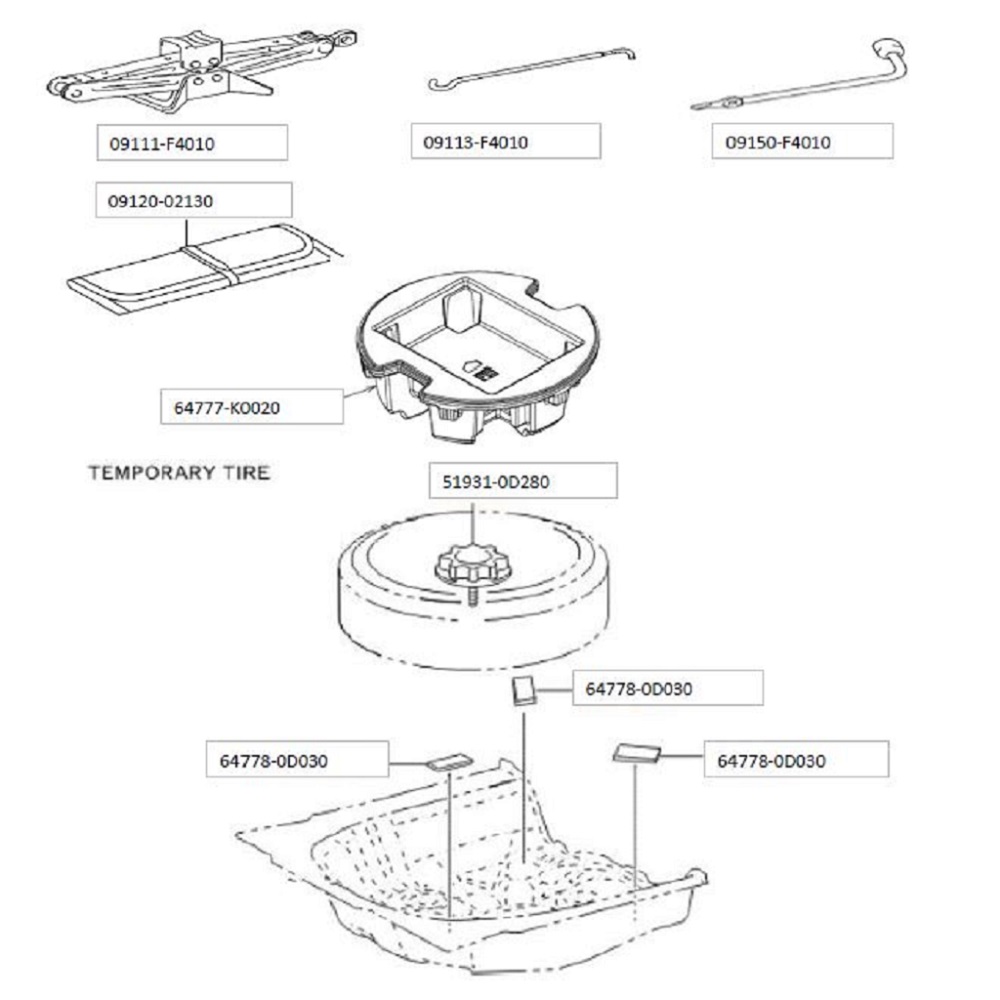 09111-F4010

09113-F4010

09150-F4010

09120-02130

64777-K0020

TEMPORARY TIRE

51931-0D280

64778-0D030

64778-0D030

64778-0D030